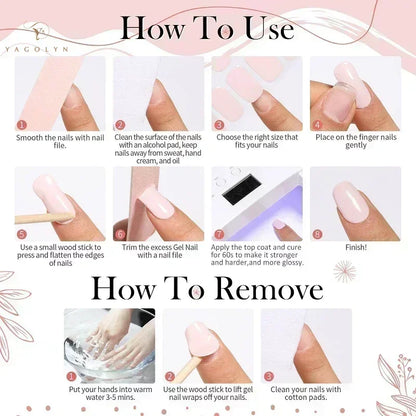 YAGOLYN

How To Use

1
Smooth the nails with nail file.

2
Clean the surface of the nails with an alcohol pad, keep nails away from sweat, hand cream, and oil

3
Choose the right size that fits your nails

4
Place on the finger nails gently

5
Use a small wood stick to press and flatten the edges of nails

6
Trim the excess Gel Nail with a nail file

7
Apply the top coat and cure for 60s to make it stronger and harder,and more glossy.

8
Finish!

How To Remove

1
Put your hands into warm water 3-5 mins.

2
Use the wood stick to lift gel nail wraps off your nails.

3
Clean your nails with cotton pads.